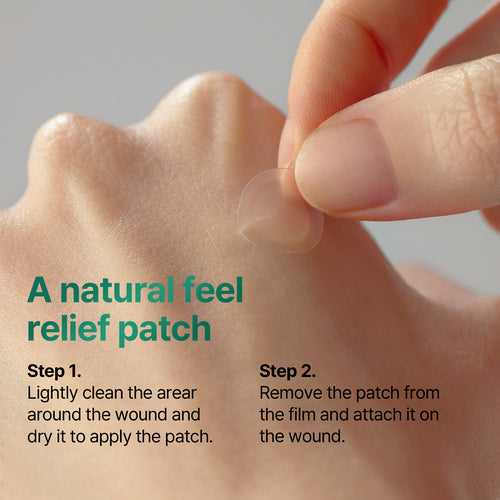 A natural feel relief patch

Step 1.
Lightly clean the arear around the wound and dry it to apply the patch.

Step 2.
Remove the patch from the film and attach it on the wound.