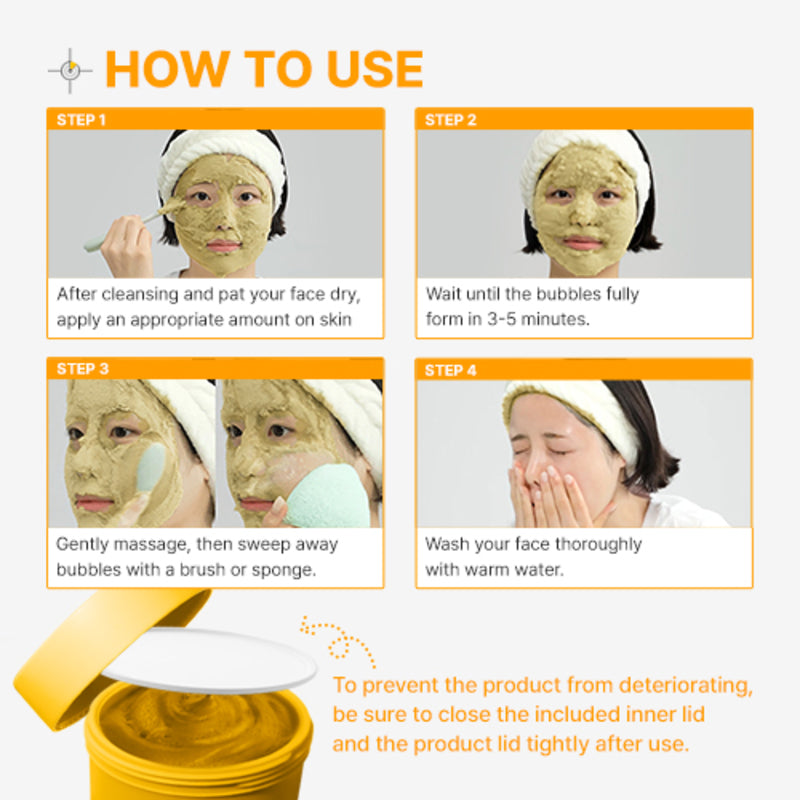 HOW TO USE

STEP 1

After cleansing and pat your face dry, apply an appropriate amount on skin

STEP 2

Wait until the bubbles fully form in 3-5 minutes.

STEP 3

Gently massage, then sweep away bubbles with a brush or sponge.

STEP 4

Wash your face thoroughly with warm water.

To prevent the product from deteriorating, be sure to close the included inner lid and the product lid tightly after use.