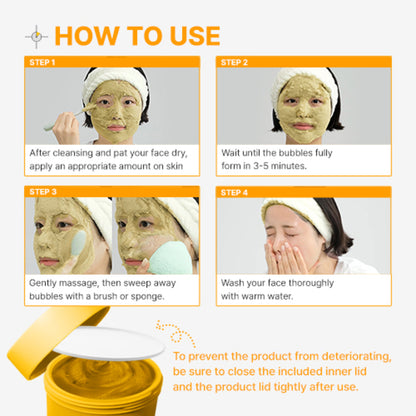 HOW TO USE

STEP 1

After cleansing and pat your face dry, apply an appropriate amount on skin

STEP 2

Wait until the bubbles fully form in 3-5 minutes.

STEP 3

Gently massage, then sweep away bubbles with a brush or sponge.

STEP 4

Wash your face thoroughly with warm water.

To prevent the product from deteriorating, be sure to close the included inner lid and the product lid tightly after use.